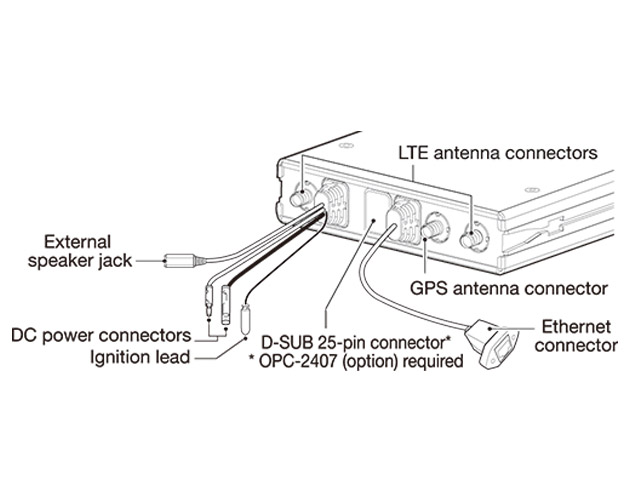 LTE antenna connectors

External speaker jack

GPS antenna connector

DC power connectors

Ignition lead

D-SUB 25-pin connector*
* OPC-2407 (option) required

Ethernet connector